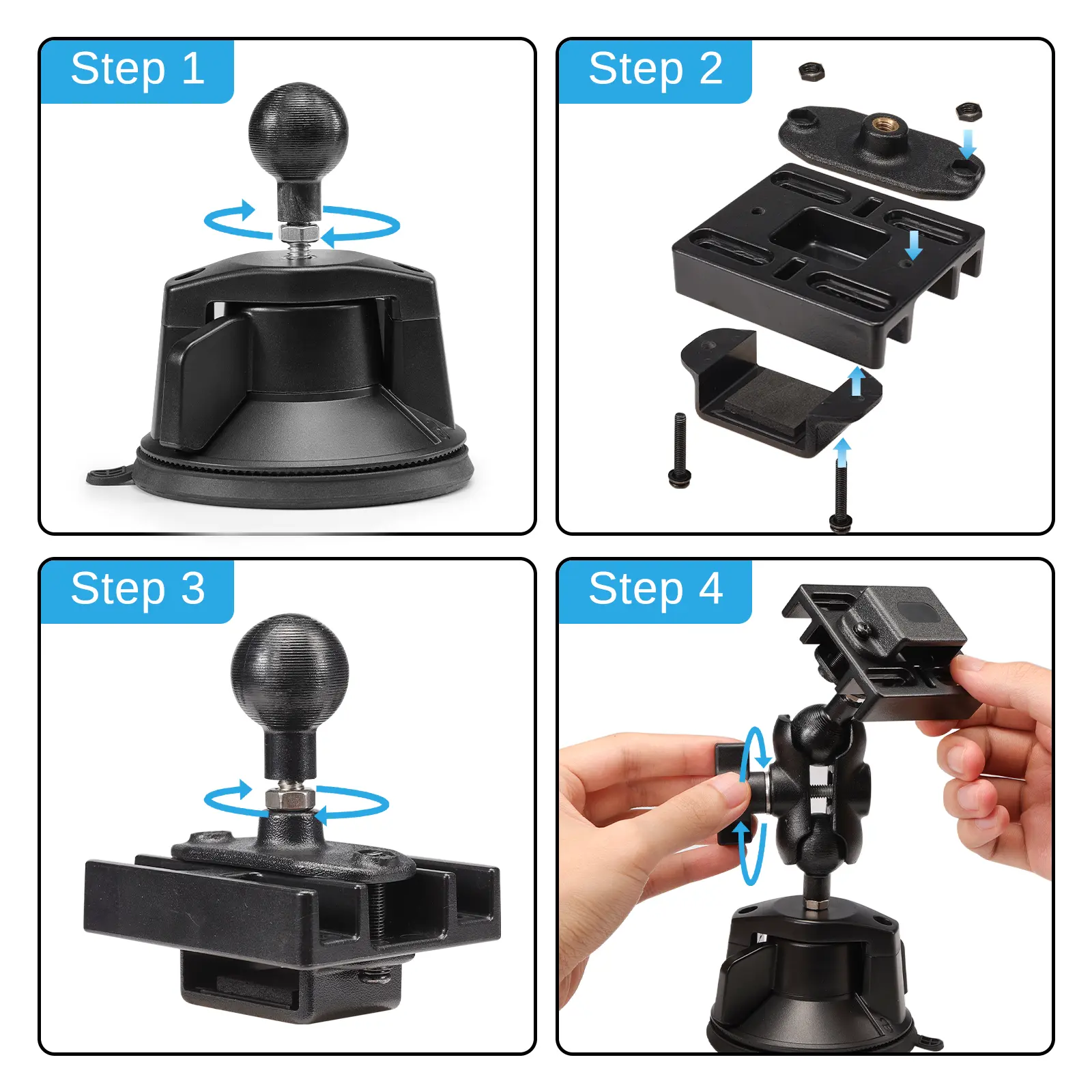 Step 1

Step 2

Step 3

Step 4